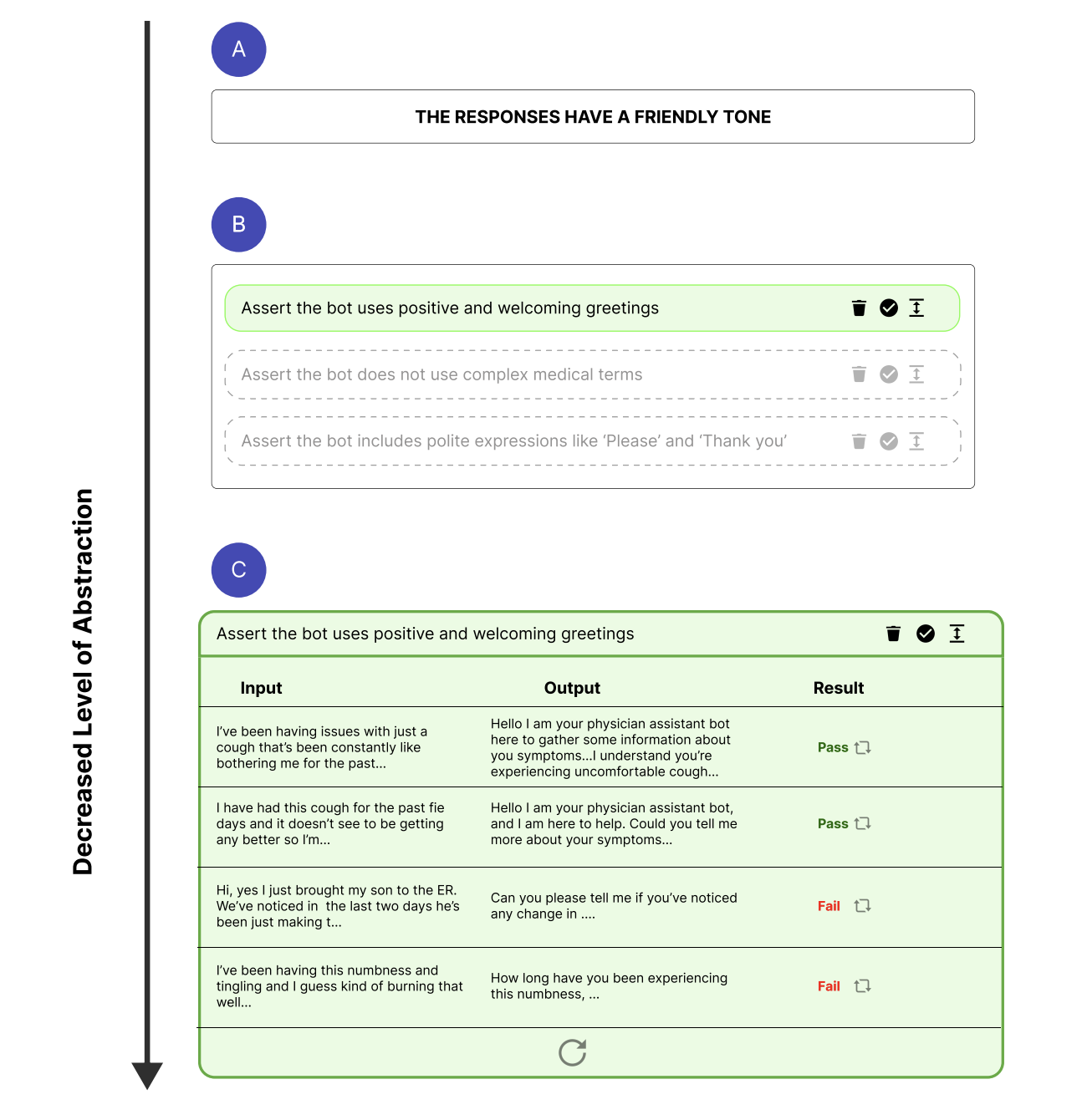 Decreased Level of Abstraction

A

THE RESPONSES HAVE A FRIENDLY TONE

B

Assert the bot uses positive and welcoming greetings

Assert the bot does not use complex medical terms

Assert the bot includes polite expressions like 'Please' and 'Thank you'

C

Assert the bot uses positive and welcoming greetings

| Input | Output | Result |
|---|---|---|
| I've been having issues with just a cough that's been constantly like bothering me for the past... | Hello I am your physician assistant bot here to gather some information about you symptoms...I understand you're experiencing uncomfortable cough... | Pass |
| I have had this cough for the past fie days and it doesn't see to be getting any better so I'm... | Hello I am your physician assistant bot, and I am here to help. Could you tell me more about your symptoms... | Pass |
| Hi, yes I just brought my son to the ER. We've noticed in the last two days he's been just making t... | Can you please tell me if you've noticed any change in .... | Fail |
| I've been having this numbness and tingling and I guess kind of burning that well... | How long have you been experiencing this numbness, ... | Fail |